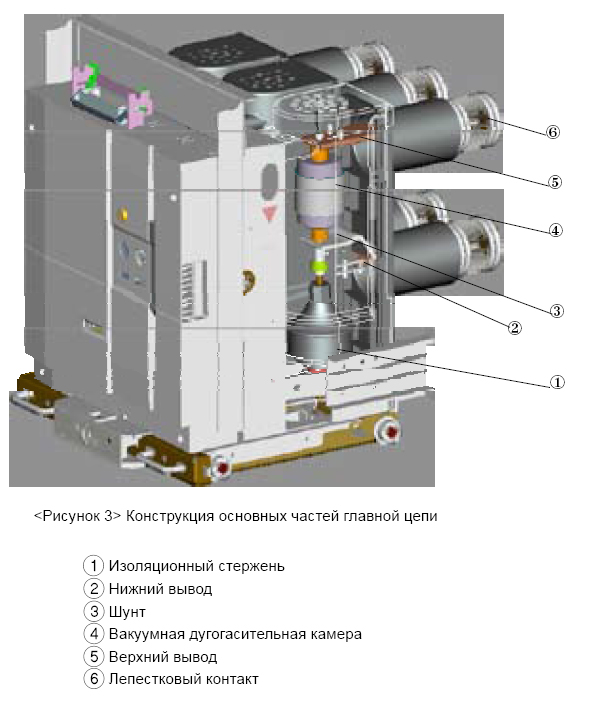 ⑥
⑤
④
③
②
①

<Рисунок 3> Конструкция основных частей главной цепи

① Изоляционный стержень
② Нижний вывод
③ Шунт
④ Вакуумная дугогасительная камера
⑤ Верхний вывод
⑥ Лепестковый контакт