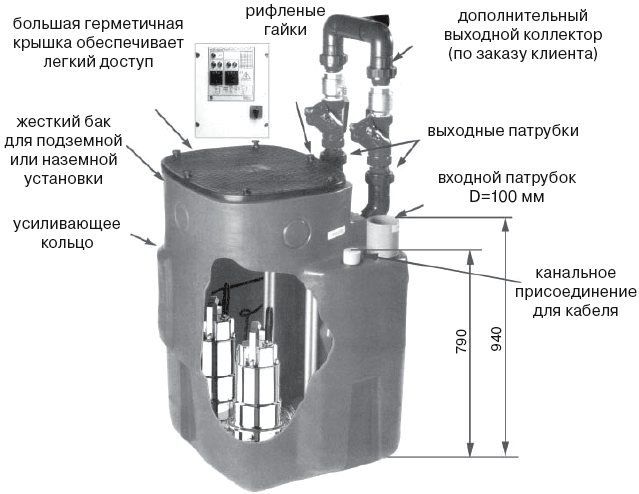 большая герметичная крышка обеспечивает легкий доступ

рифленые гайки

дополнительный выходной коллектор (по заказу клиента)

жесткий бак для подземной или наземной установки

выходные патрубки

входной патрубок D=100 мм

усиливающее кольцо

канальное присоединение для кабеля

790

940