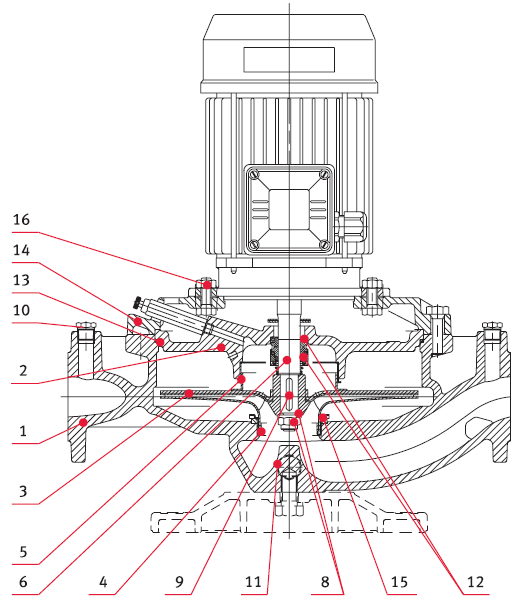 16
14
13
10
2
1
3
5
6
4
9
11
8
15
12